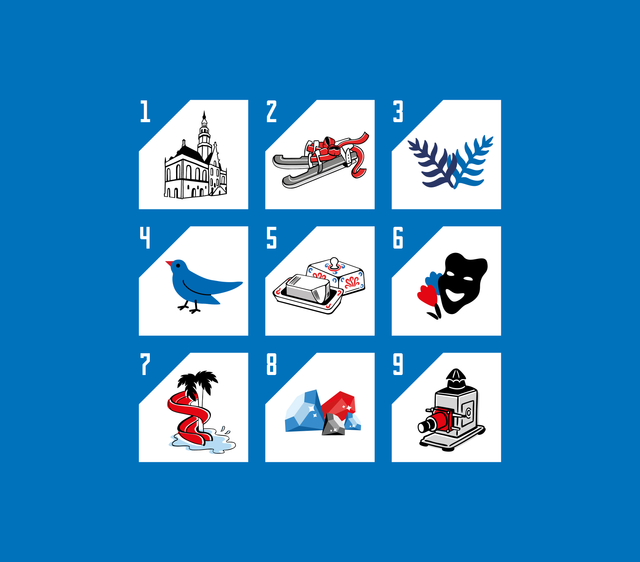 1
2
3
4
5
6
7
8
9