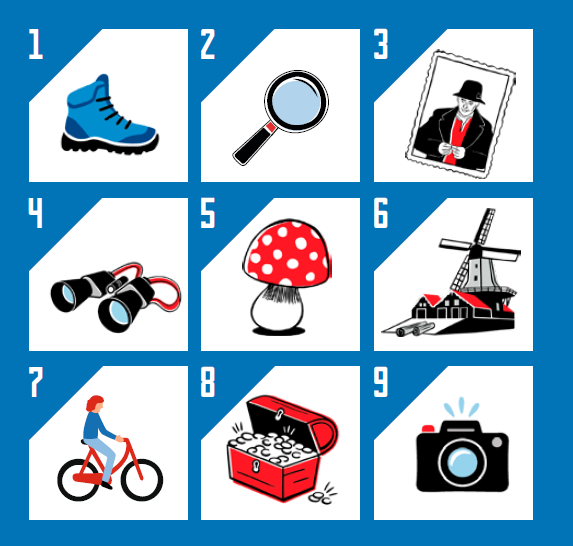 1
2
3
4
5
6
7
8
9